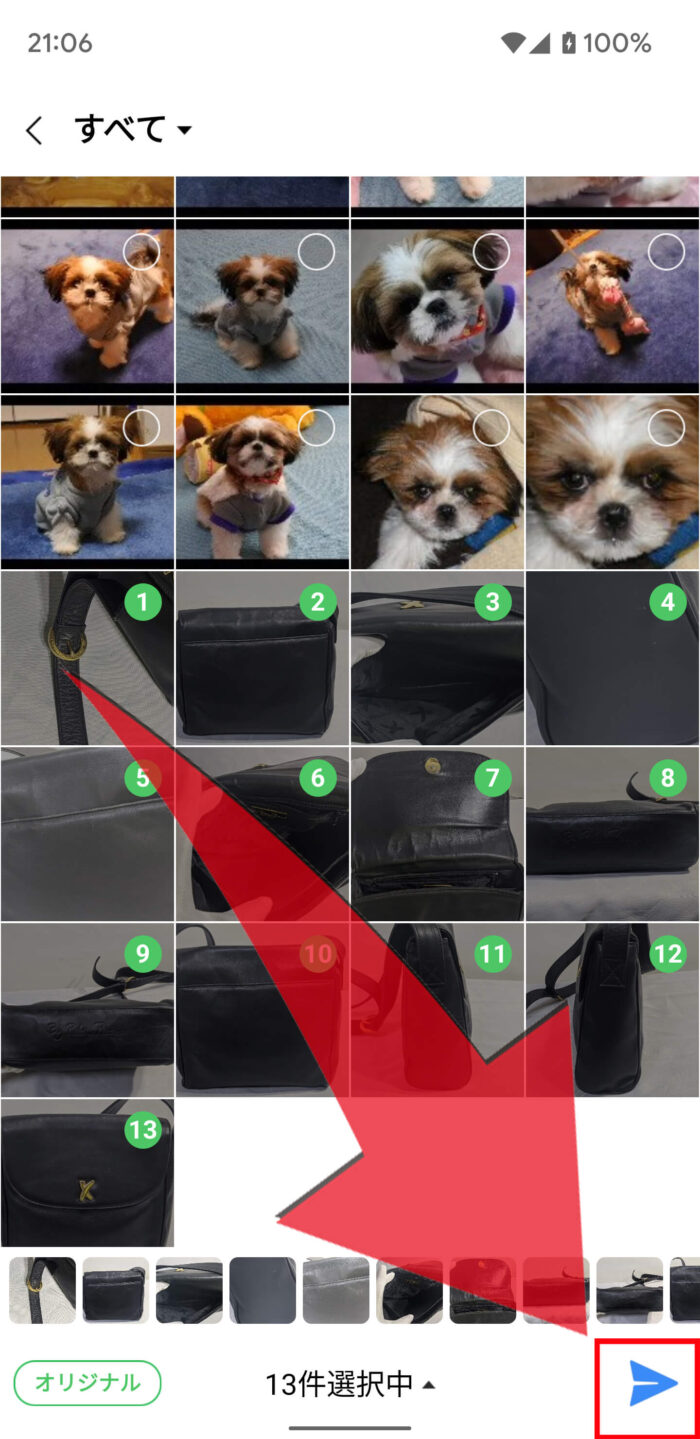 21:06

100%

すべて

1
2
3
4
5
6
7
8
9
10
11
12
13

オリジナル

13件選択中