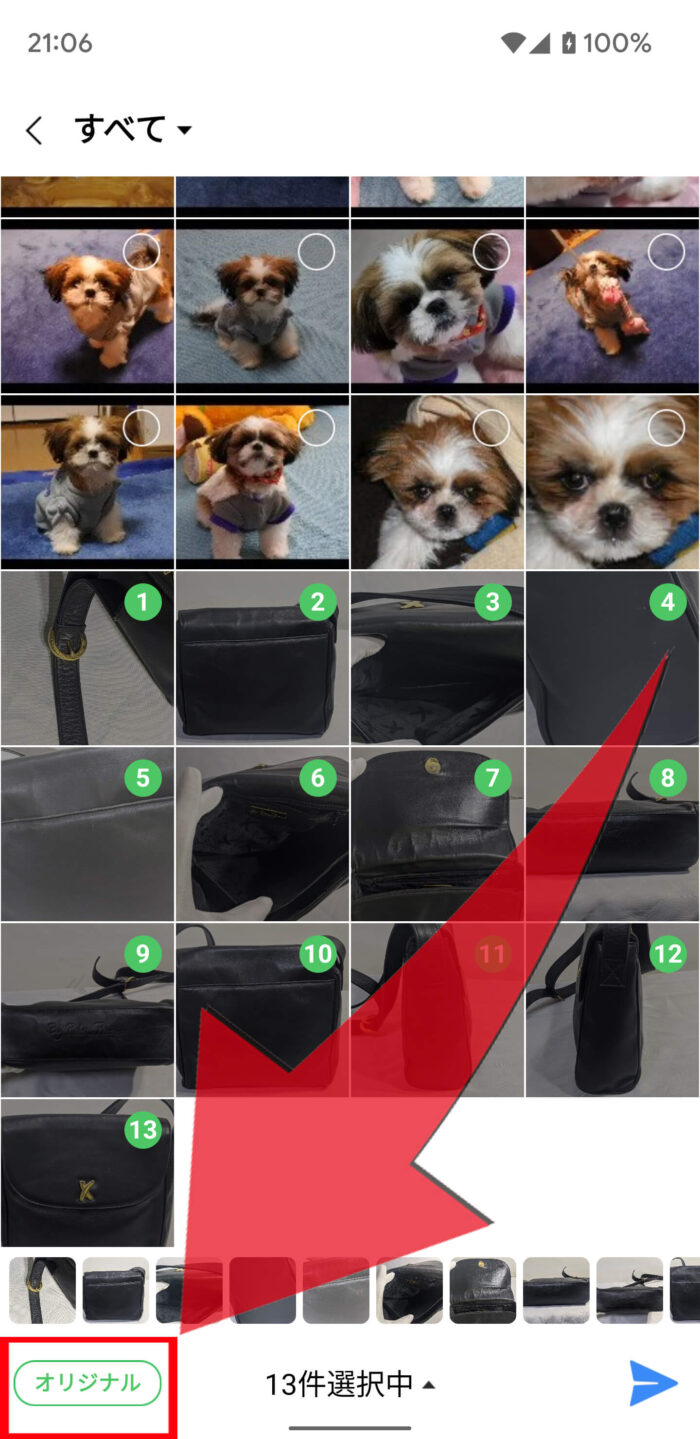 21:06

100%

すべて

1
2
3
4
5
6
7
8
9
10
11
12
13

オリジナル

13件選択中