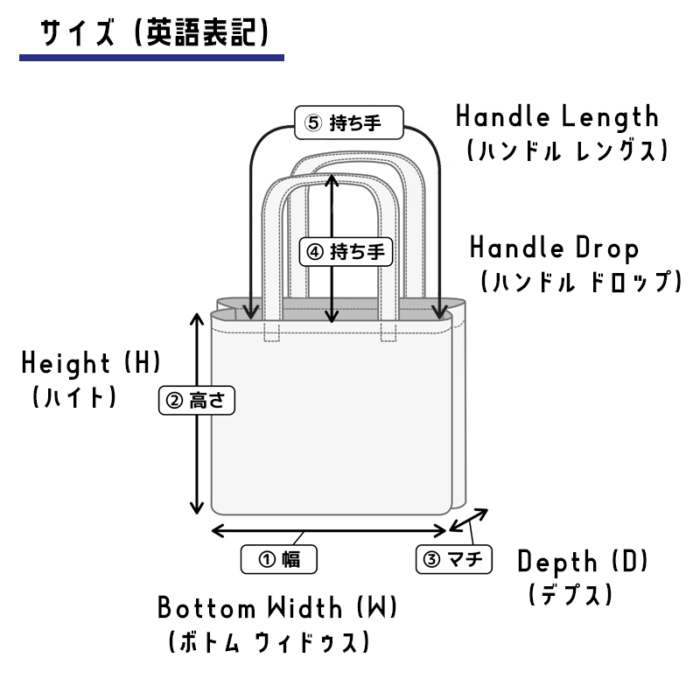 サイズ（英語表記）

⑤ 持ち手

Handle Length
（ハンドル レングス）

④ 持ち手

Handle Drop
（ハンドル ドロップ）

Height (H)
（ハイト）

② 高さ

① 幅

③ マチ

Depth (D)
（デプス）

Bottom Width (W)
（ボトム ウィドゥス）